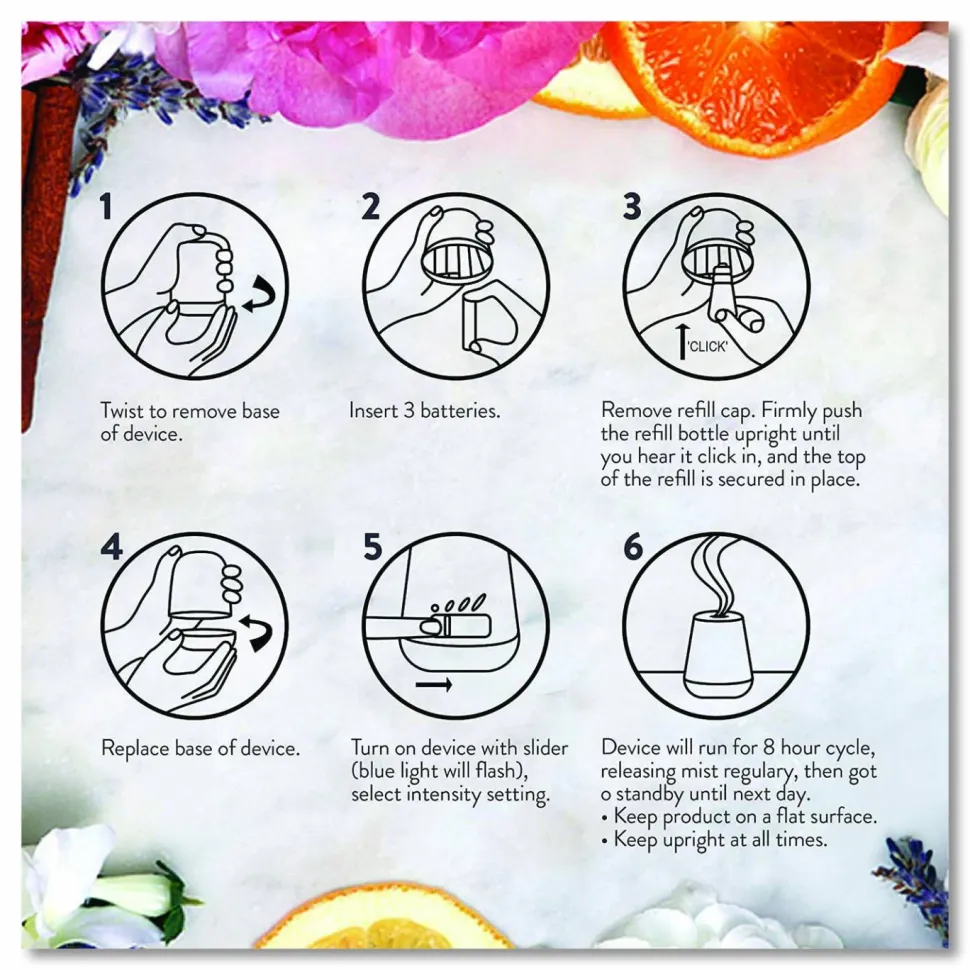 1

Twist to remove base of device.

2

Insert 3 batteries.

3

'CLICK'

Remove refill cap. Firmly push the refill bottle upright until you hear it click in, and the top of the refill is secured in place.

4

Replace base of device.

5

Turn on device with slider (blue light will flash), select intensity setting.

6

Device will run for 8 hour cycle, releasing mist regulary, then got o standby until next day.
• Keep product on a flat surface.
• Keep upright at all times.