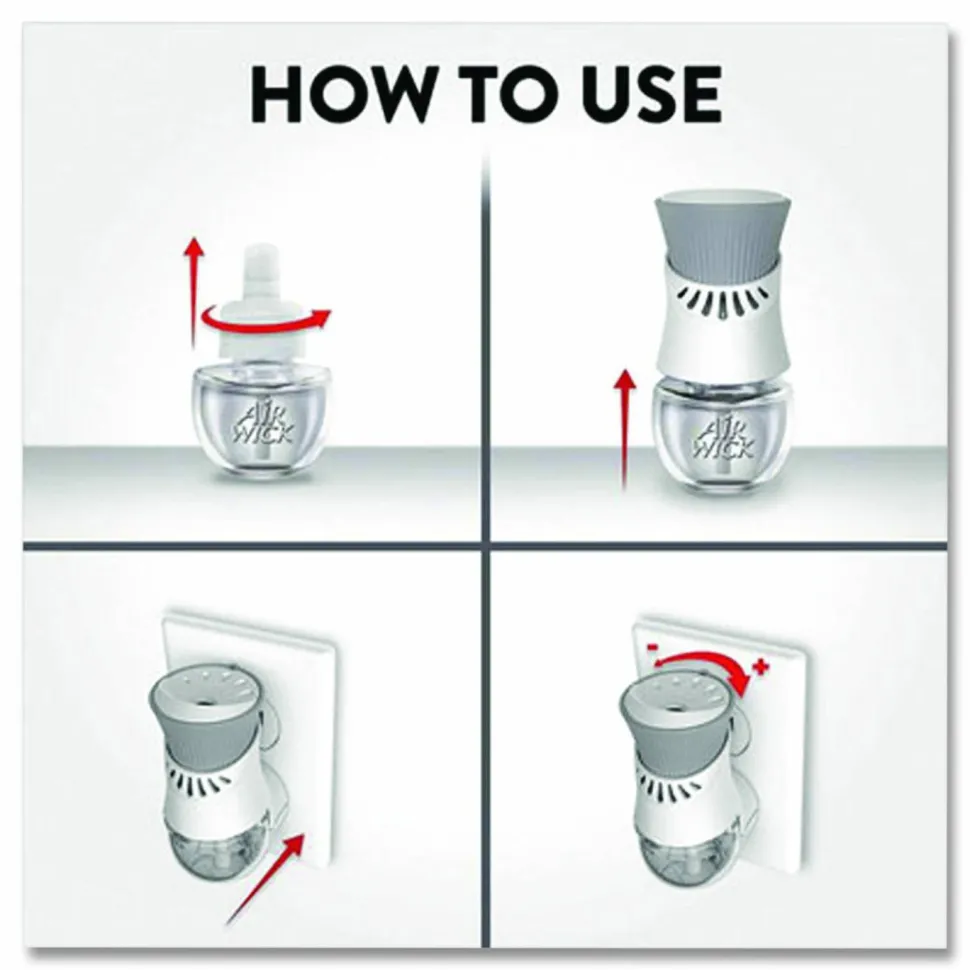 HOW TO USE

AIR WICK

AIR WICK

-

+