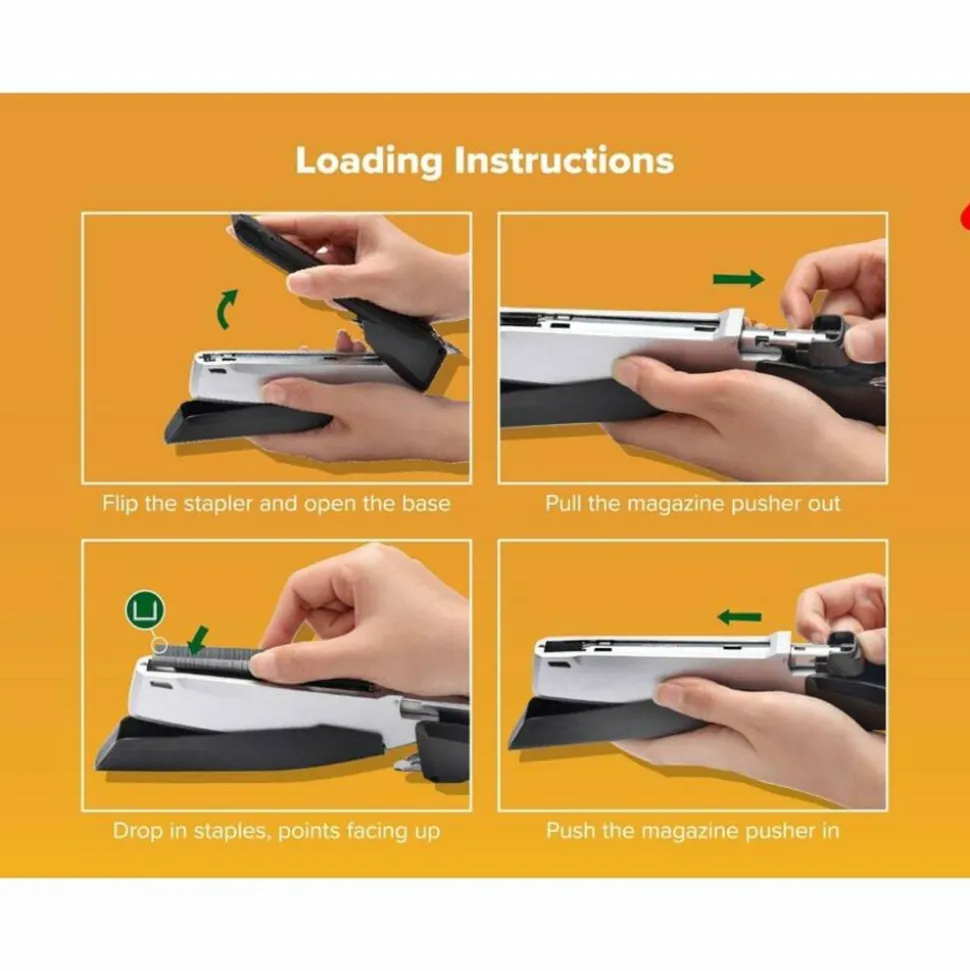 Loading Instructions

Flip the stapler and open the base

Pull the magazine pusher out

Drop in staples, points facing up

Push the magazine pusher in