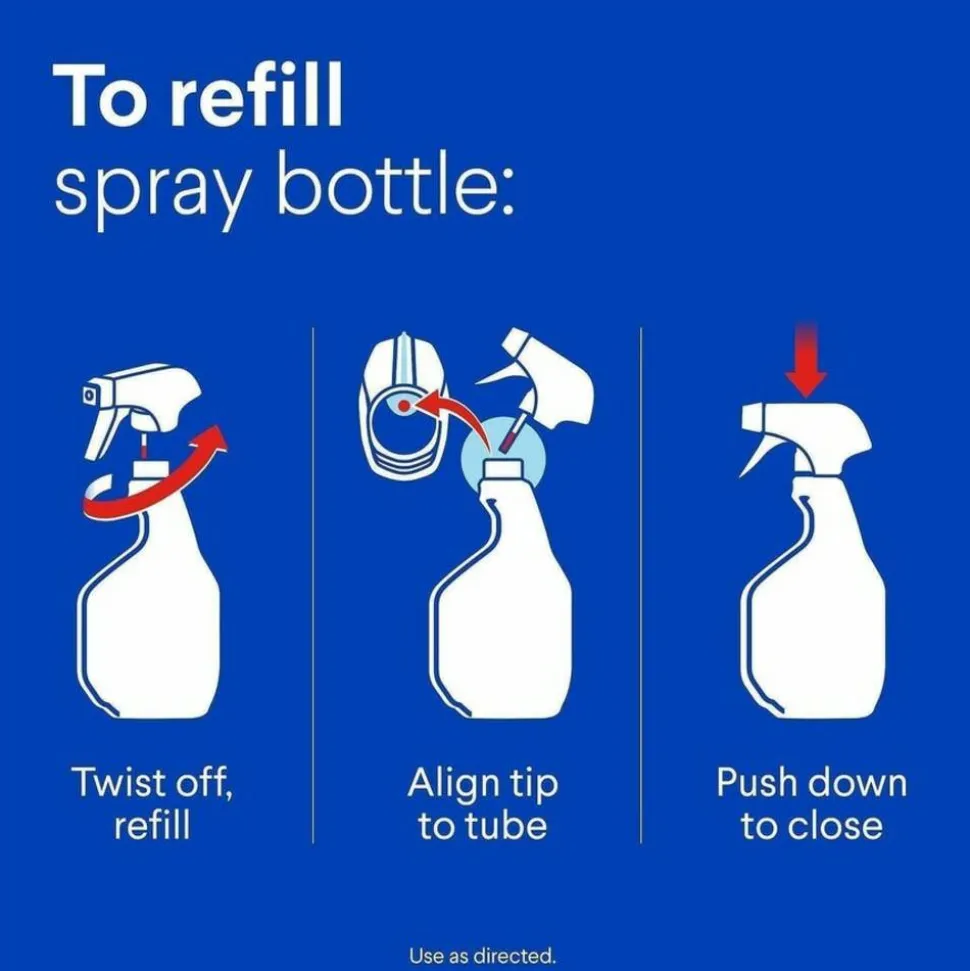 To refill
spray bottle:

Twist off, refill

Align tip to tube

Push down to close

Use as directed.