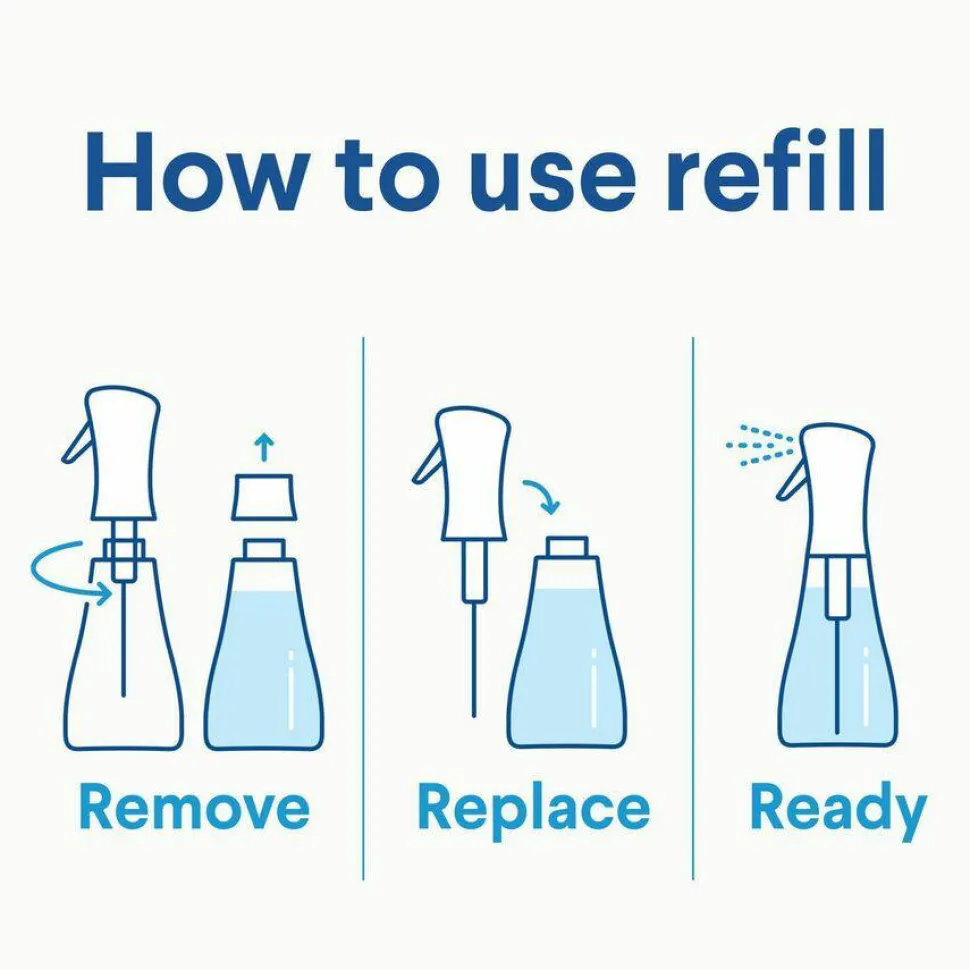 How to use refill

Remove

Replace

Ready