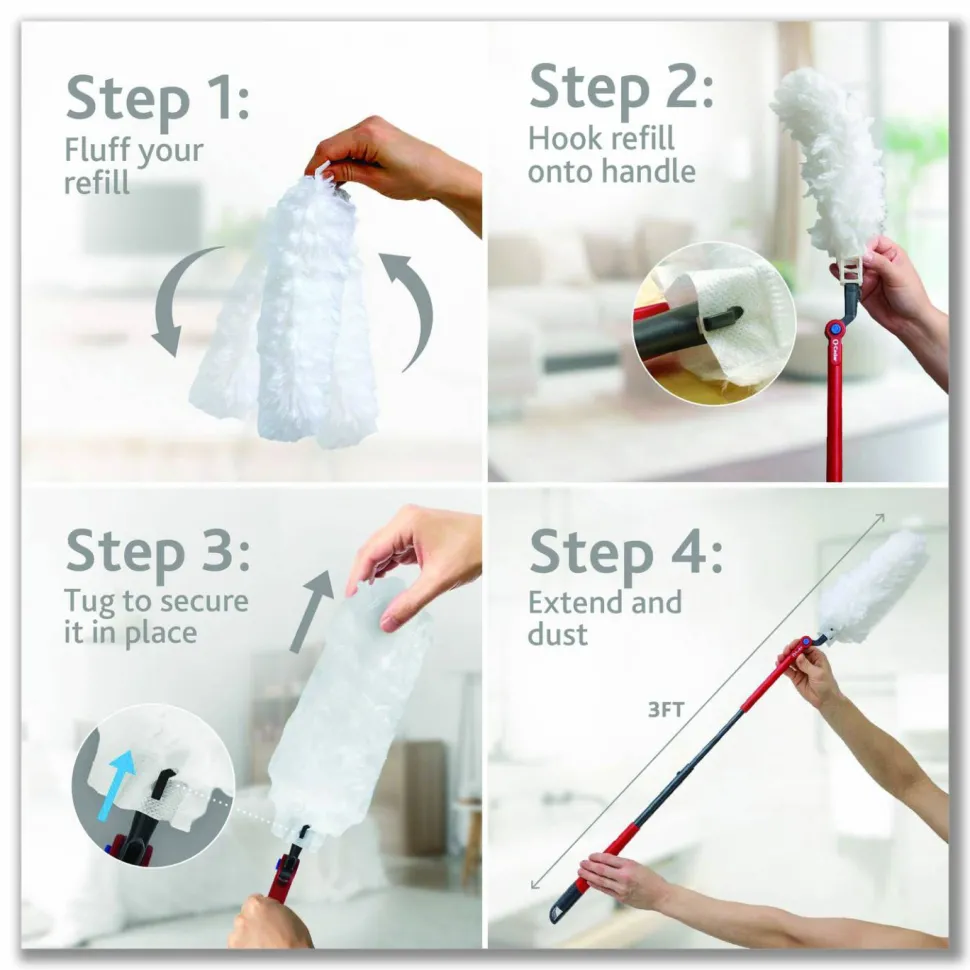 Step 1:
Fluff your refill

Step 2:
Hook refill onto handle

Step 3:
Tug to secure it in place

Step 4:
Extend and dust

3FT