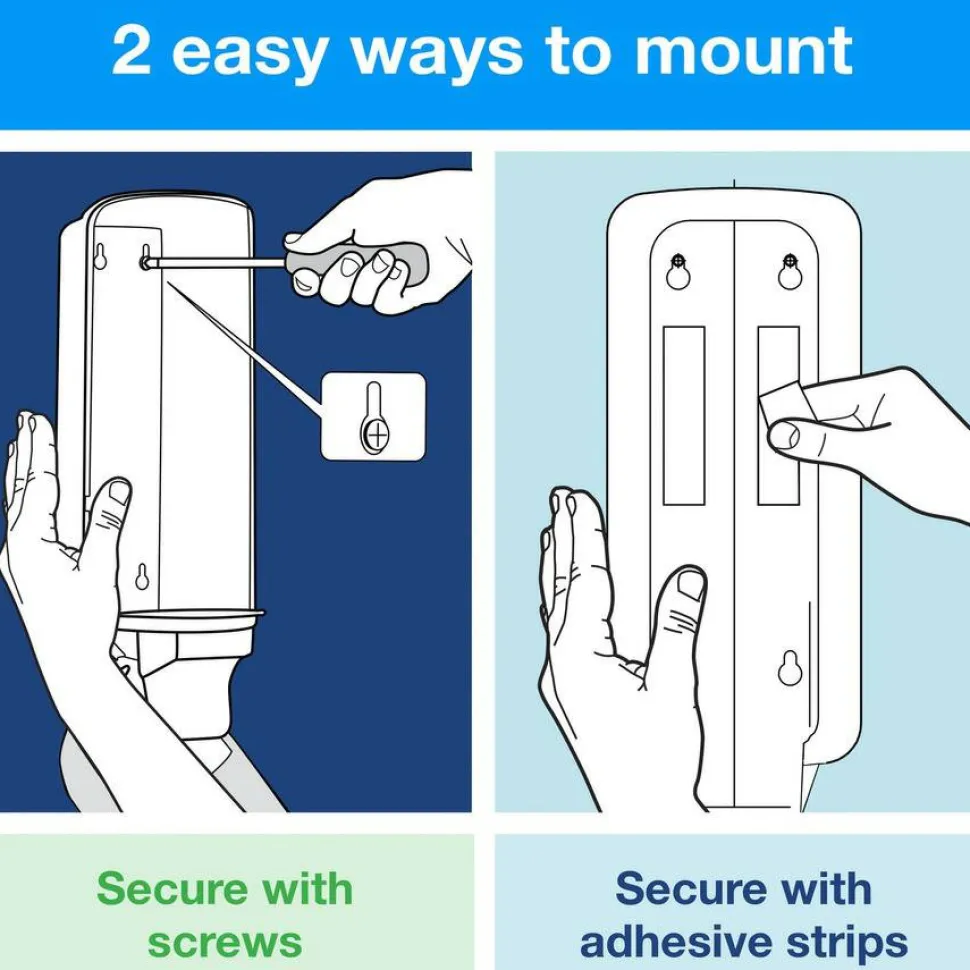 2 easy ways to mount

Secure with screws

Secure with adhesive strips